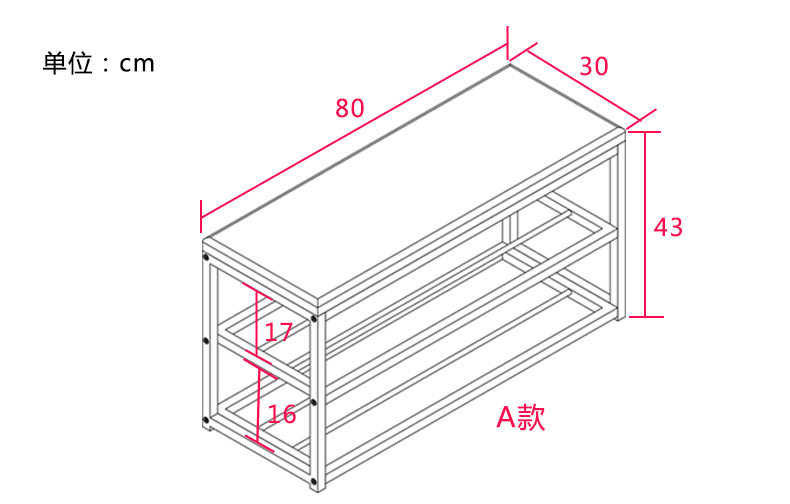 单位：cm

80

30

43

17

16

A款