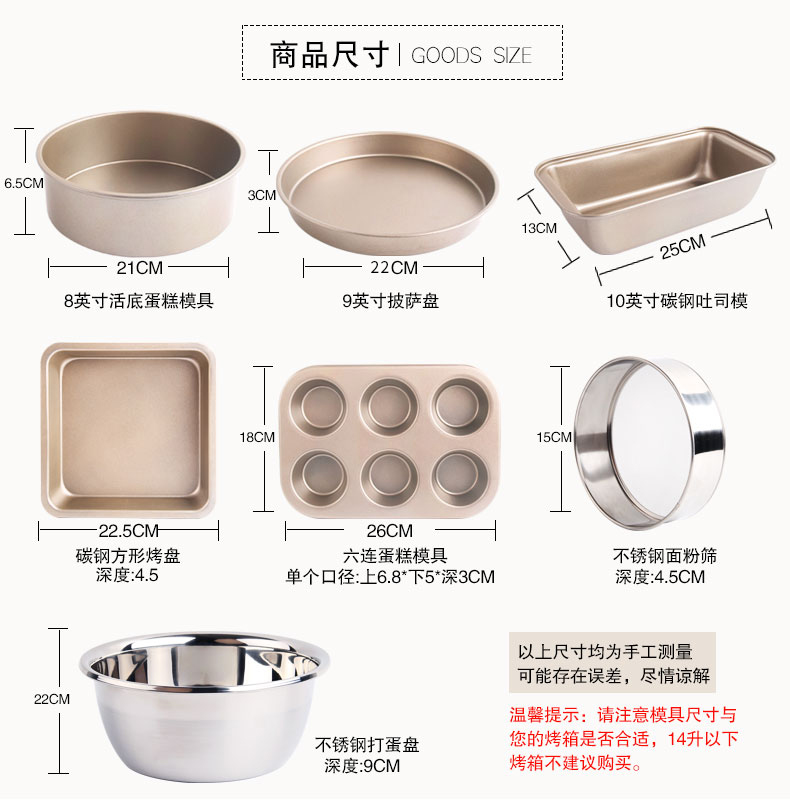 商品尺寸 | GOODS SIZE

6.5CM
21CM
8英寸活底蛋糕模具

3CM
22CM
9英寸披萨盘

13CM
25CM
10英寸碳钢吐司模

22.5CM
碳钢方形烤盘
深度:4.5

18CM
26CM
六连蛋糕模具
单个口径:上6.8*下5*深3CM

15CM
不锈钢面粉筛
深度:4.5CM

22CM
不锈钢打蛋盘
深度:9CM

以上尺寸均为手工测量
可能存在误差，尽情谅解

温馨提示：请注意模具尺寸与您的烤箱是否合适，14升以下烤箱不建议购买。