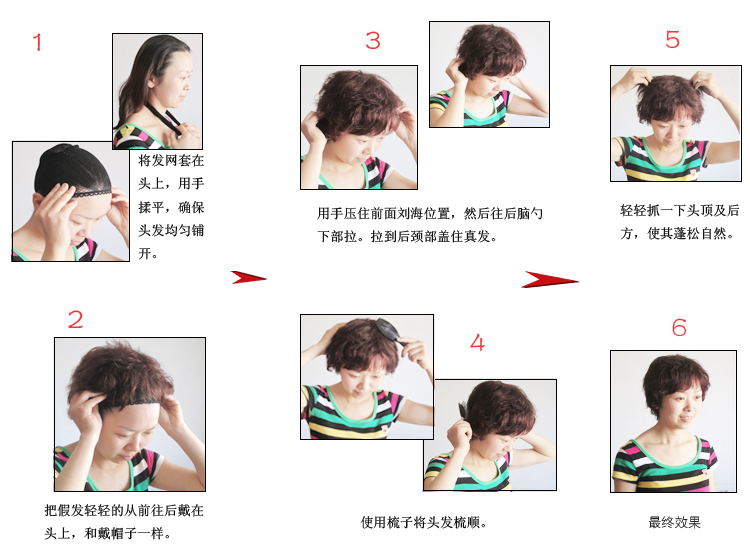 1

将发网套在头上，用手揉平，确保头发均匀铺开。

2

把假发轻轻的从前往后戴在头上，和戴帽子一样。

3

用手压住前面刘海位置，然后往后脑勺下部拉。拉到后颈部盖住真发。

4

使用梳子将头发梳顺。

5

轻轻抓一下头顶及后方，使其蓬松自然。

6

最终效果