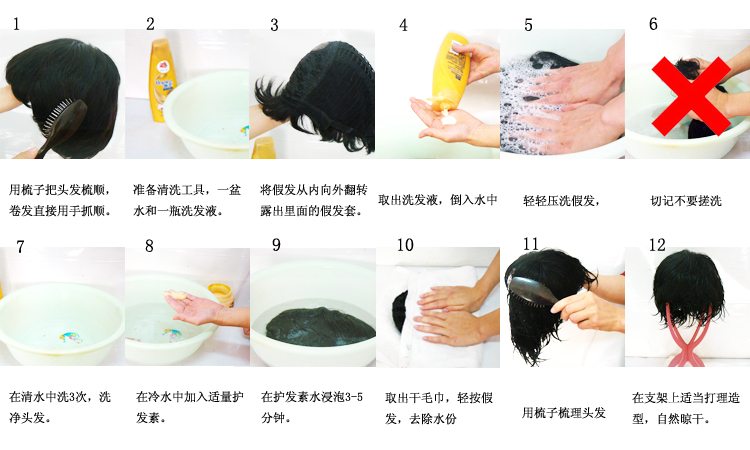 1

用梳子把头发梳顺，卷发直接用手抓顺。

2

准备清洗工具，一盆水和一瓶洗发液。

3

将假发从内向外翻转露出里面的假发套。

4

取出洗发液，倒入水中

5

轻轻压洗假发，

6

切记不要搓洗

7

在清水中洗3次，洗净头发。

8

在冷水中加入适量护发素。

9

在护发素水浸泡3-5分钟。

10

取出干毛巾，轻按假发，去除水份

11

用梳子梳理头发

12

在支架上适当打理造型，自然晾干。