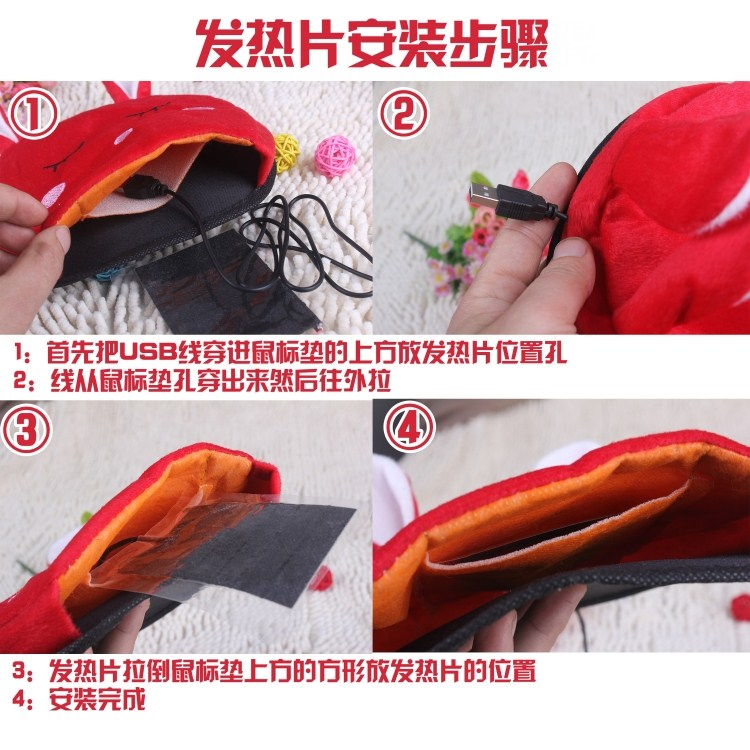 发热片安装步骤

①

②

1：首先把USB线穿进鼠标垫的上方放发热片位置孔
2：线从鼠标垫孔穿出来然后往外拉

③

④

3：发热片拉倒鼠标垫上方的方形放发热片的位置
4：安装完成