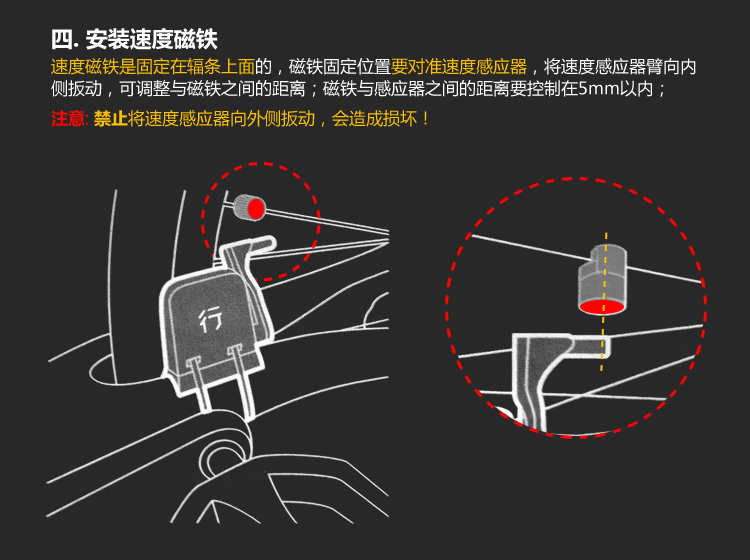 四. 安装速度磁铁

速度磁铁是固定在辐条上面的，磁铁固定位置要对准速度感应器，将速度感应器臂向内侧扳动，可调整与磁铁之间的距离；磁铁与感应器之间的距离要控制在5mm以内；

注意: 禁止将速度感应器向外侧扳动，会造成损坏！

行