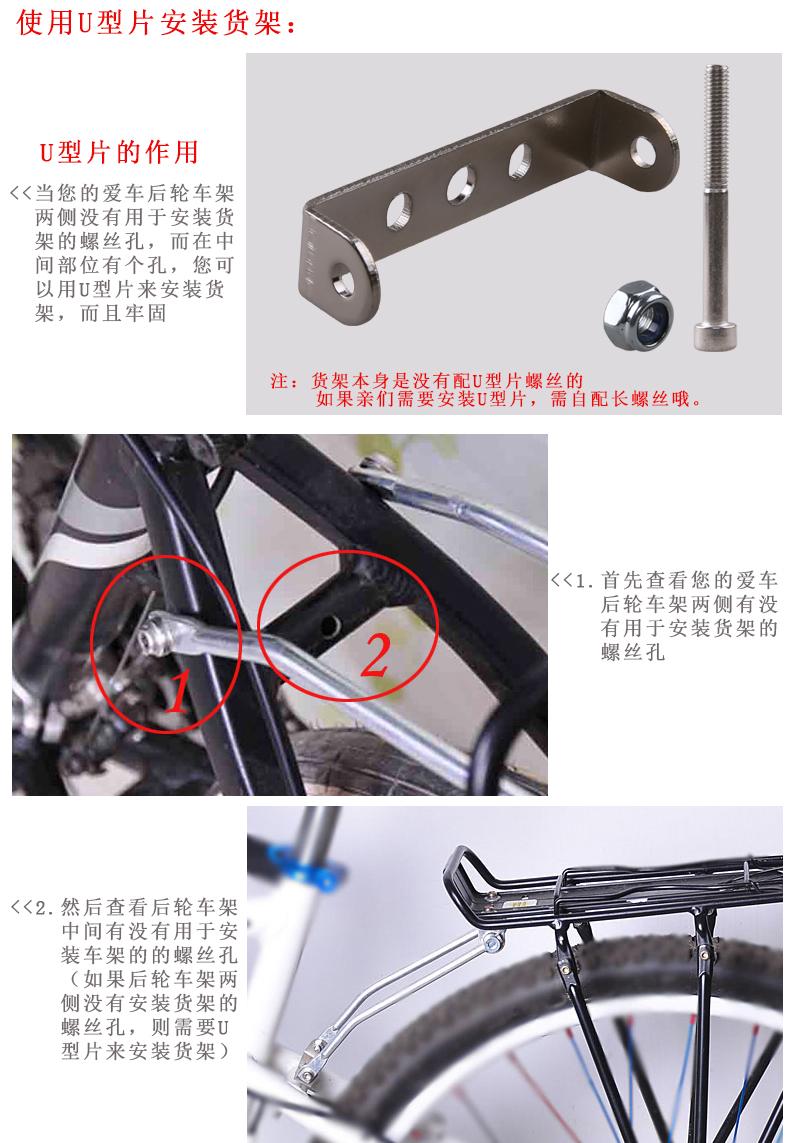 使用U型片安装货架：

U型片的作用

<<当您的爱车后轮车架两侧没有用于安装货架的螺丝孔，而在中间部位有个孔，您可以用U型片来安装货架，而且牢固

注：货架本身是没有配U型片螺丝的
如果亲们需要安装U型片，需自配长螺丝哦。

1

2

<<1.首先查看您的爱车后轮车架两侧有没有用于安装货架的螺丝孔

<<2.然后查看后轮车架中间有没有用于安装车架的的螺丝孔（如果后轮车架两侧没有安装货架的螺丝孔，则需要U型片来安装货架）