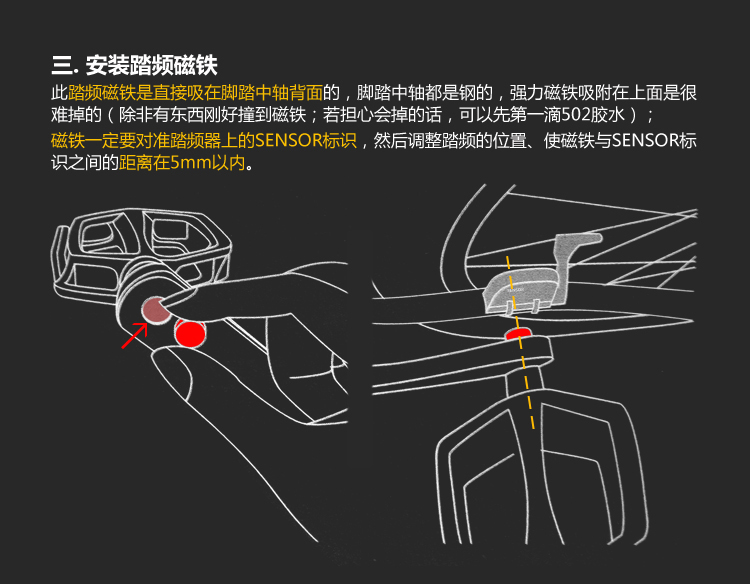 三. 安装踏频磁铁

此踏频磁铁是直接吸在脚踏中轴背面的，脚踏中轴都是钢的，强力磁铁吸附在上面是很难掉的（除非有东西刚好撞到磁铁；若担心会掉的话，可以先第一滴502胶水）；

磁铁一定要对准踏频器上的SENSOR标识，然后调整踏频的位置、使磁铁与SENSOR标识之间的距离在5mm以内。

SENSOR