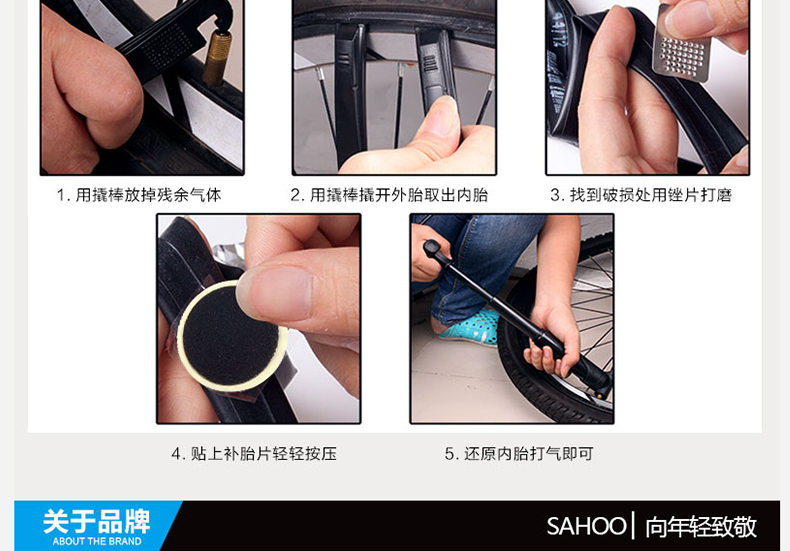 1. 用撬棒放掉残余气体

2. 用撬棒撬开外胎取出内胎

3. 找到破损处用锉片打磨

4. 贴上补胎片轻轻按压

5. 还原内胎打气即可

关于品牌
ABOUT THE BRAND

SAHOO | 向年轻致敬