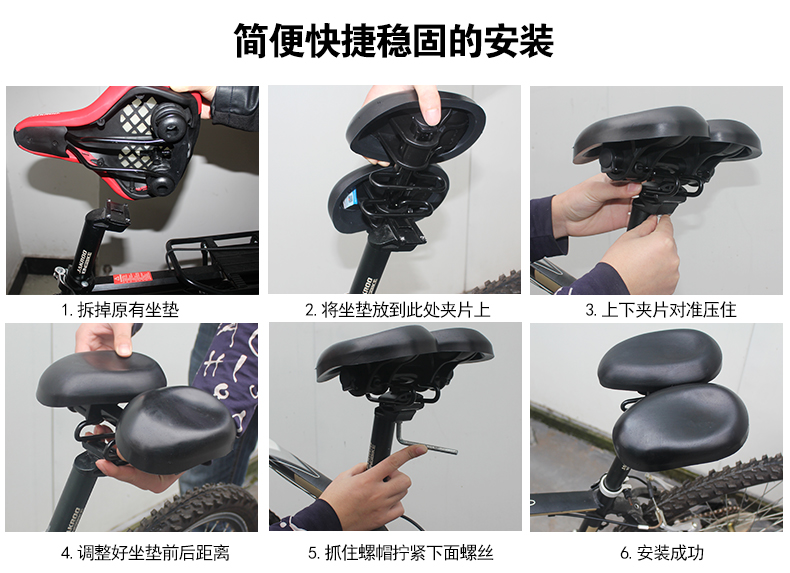 简便快捷稳固的安装

1. 拆掉原有坐垫

2. 将坐垫放到此处夹片上

3. 上下夹片对准压住

4. 调整好坐垫前后距离

5. 抓住螺帽拧紧下面螺丝

6. 安装成功