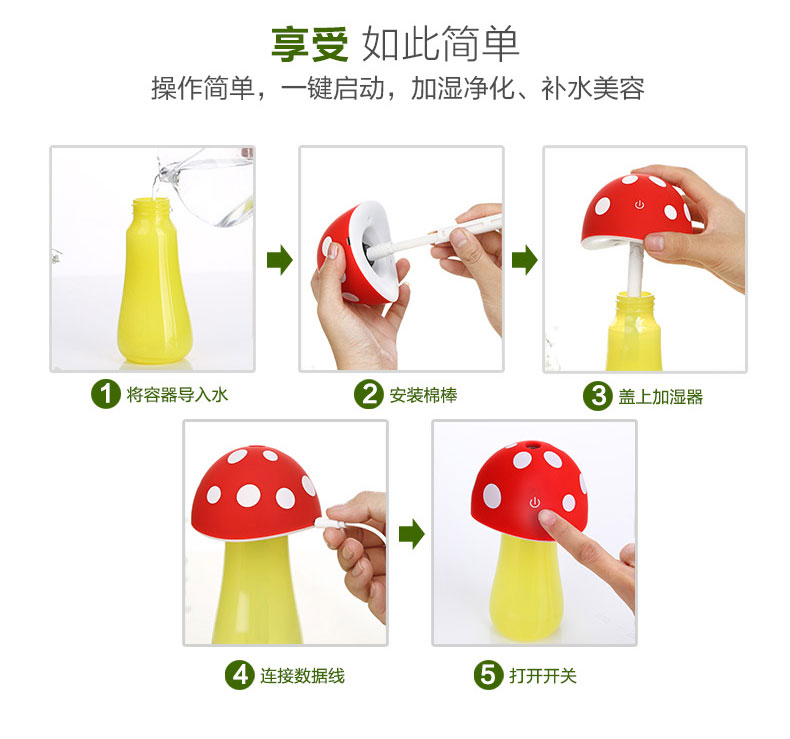 享受 如此简单
操作简单，一键启动，加湿净化、补水美容

1 将容器导入水

2 安装棉棒

3 盖上加湿器

4 连接数据线

5 打开开关