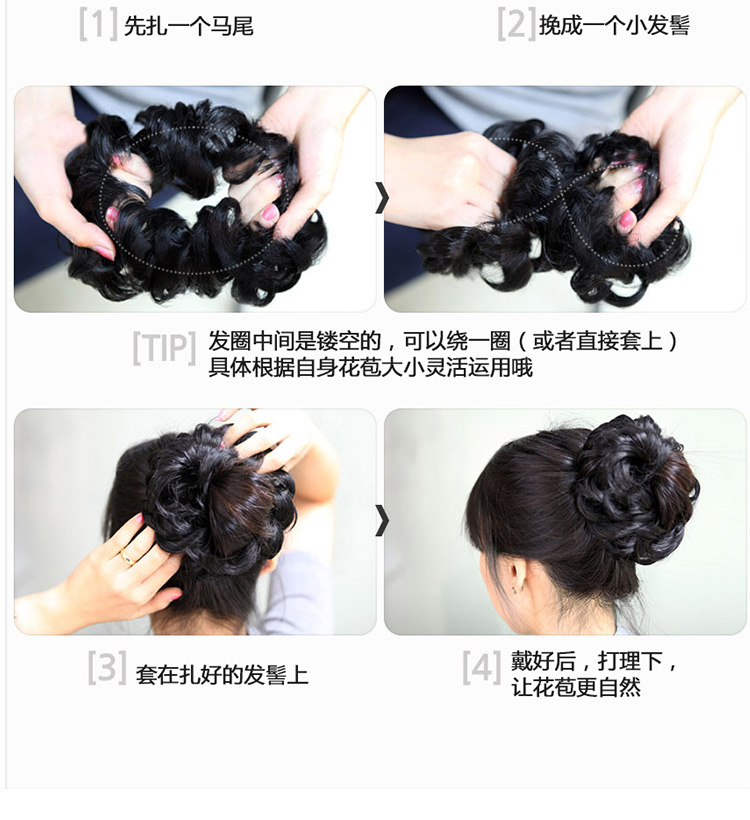 [1] 先扎一个马尾

[2] 挽成一个小发髻

[TIP] 发圈中间是镂空的，可以绕一圈（或者直接套上）具体根据自身花苞大小灵活运用哦

[3] 套在扎好的发髻上

[4] 戴好后，打理下，让花苞更自然