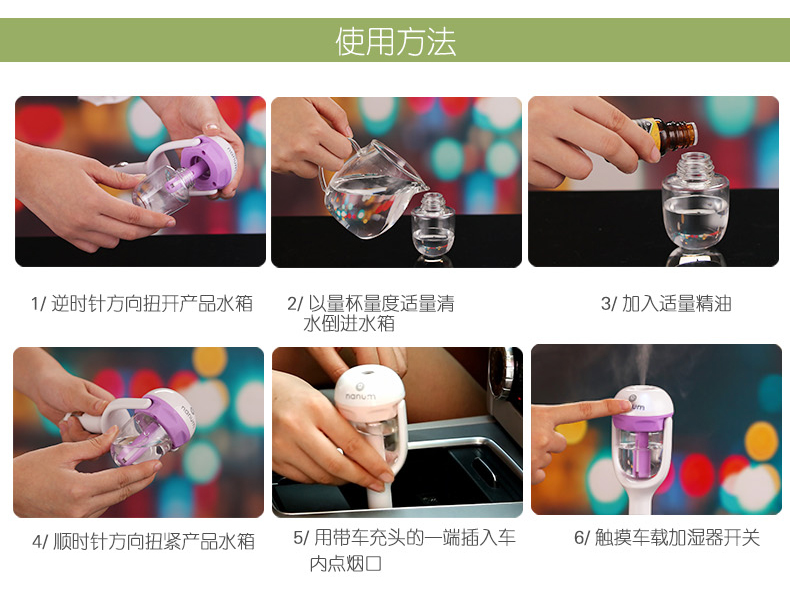 使用方法

1/ 逆时针方向扭开产品水箱

2/ 以量杯量度适量清水倒进水箱

3/ 加入适量精油

nanum

4/ 顺时针方向扭紧产品水箱

nanum

5/ 用带车充头的一端插入车内点烟口

6/ 触摸车载加湿器开关