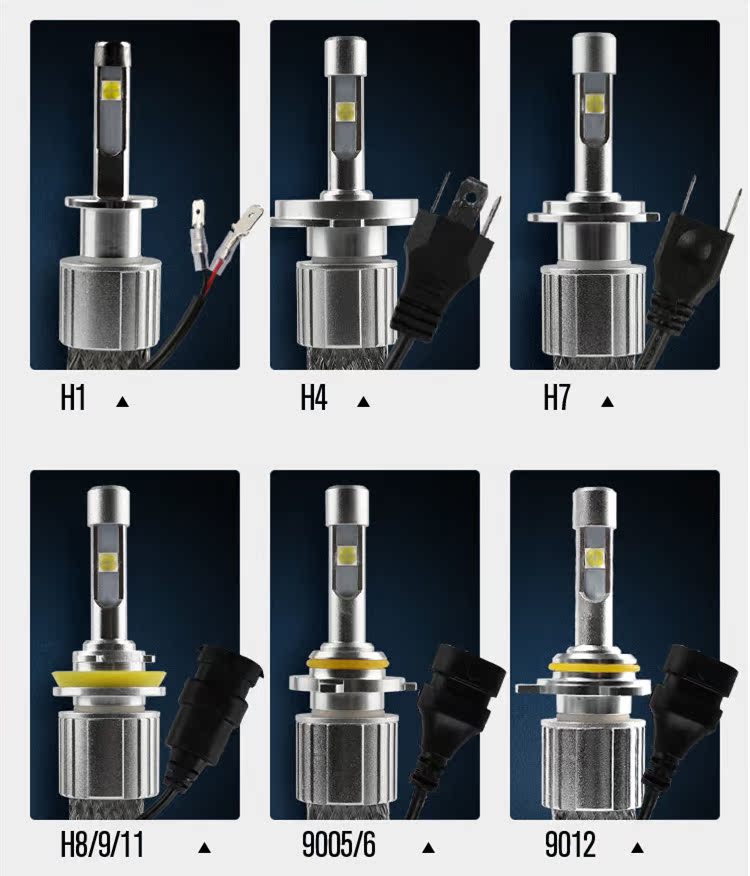 H1 ▲

H4 ▲

H7 ▲

H8/9/11 ▲

9005/6 ▲

9012 ▲