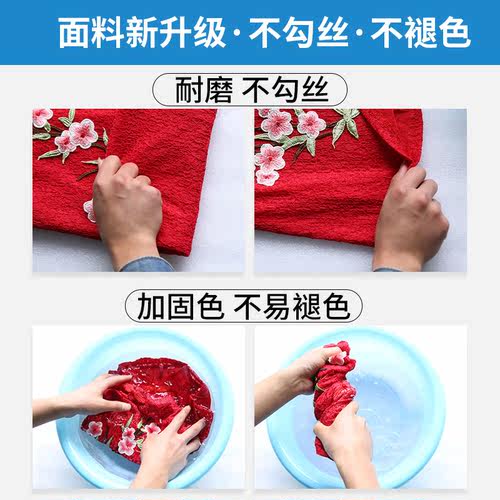 面料新升级·不勾丝·不褪色

耐磨 不勾丝

加固色 不易褪色