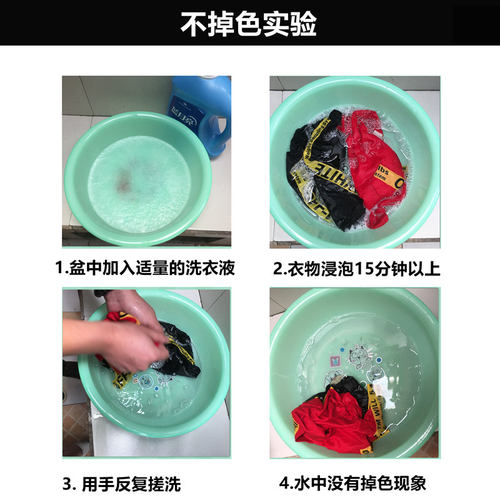 不掉色实验

1.盆中加入适量的洗衣液

2.衣物浸泡15分钟以上

3. 用手反复搓洗

4.水中没有掉色现象