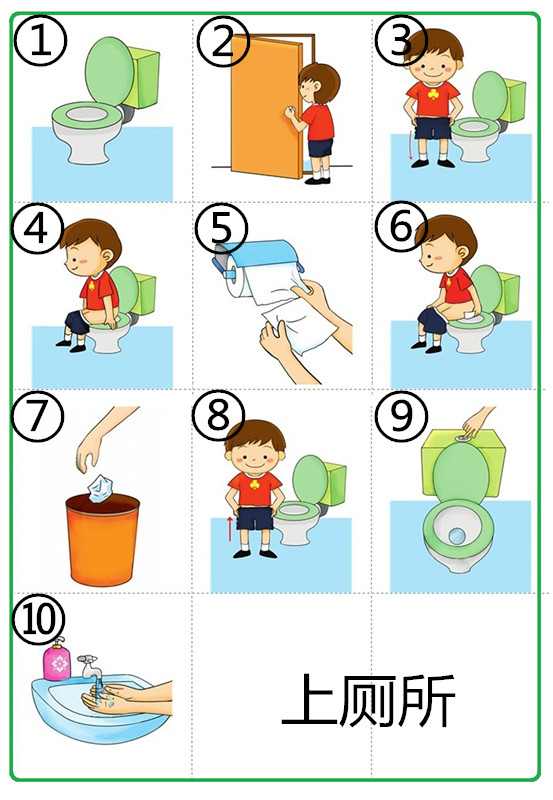 ①
②
③
④
⑤
⑥
⑦
⑧
⑨
⑩
上厕所